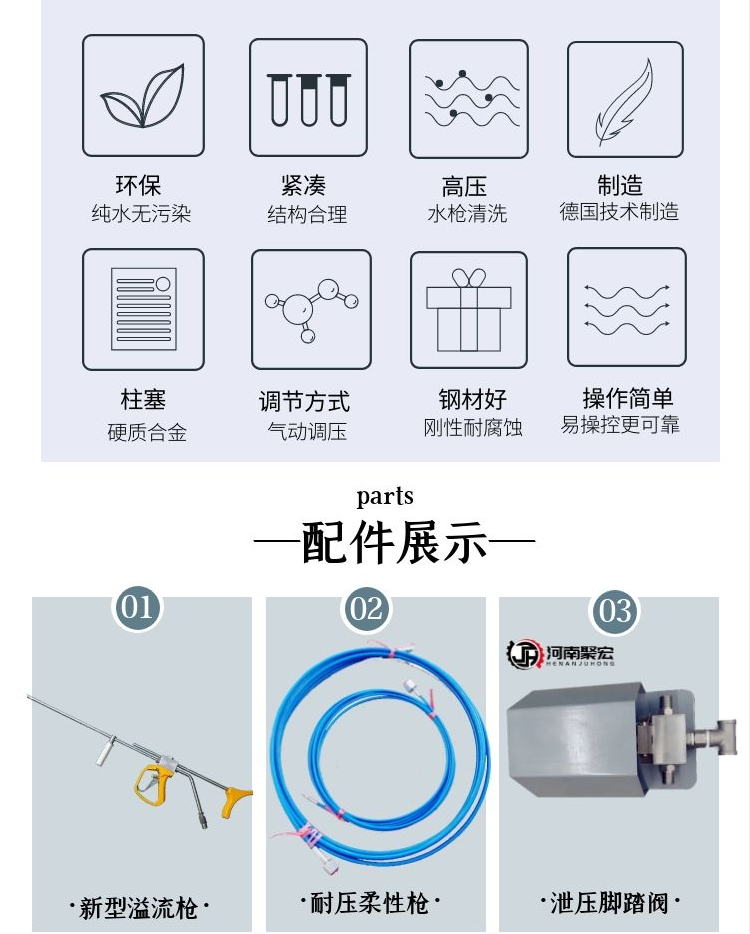 环保
纯水无污染

紧凑
结构合理

高压
水枪清洗

制造
德国技术制造

柱塞
硬质合金

调节方式
气动调压

钢材好
刚性耐腐蚀

操作简单
易操控更可靠

parts
—配件展示—

01
·新型溢流枪·

02
·耐压柔性枪·

03
JH 河南聚宏 HENANJUHONG
·泄压脚踏阀·