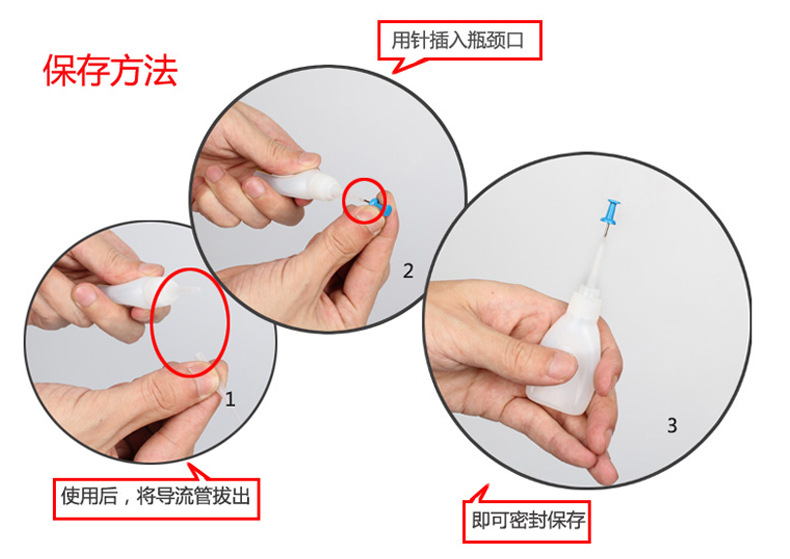 保存方法

用针插入瓶颈口

2

1

3

使用后，将导流管拔出

即可密封保存