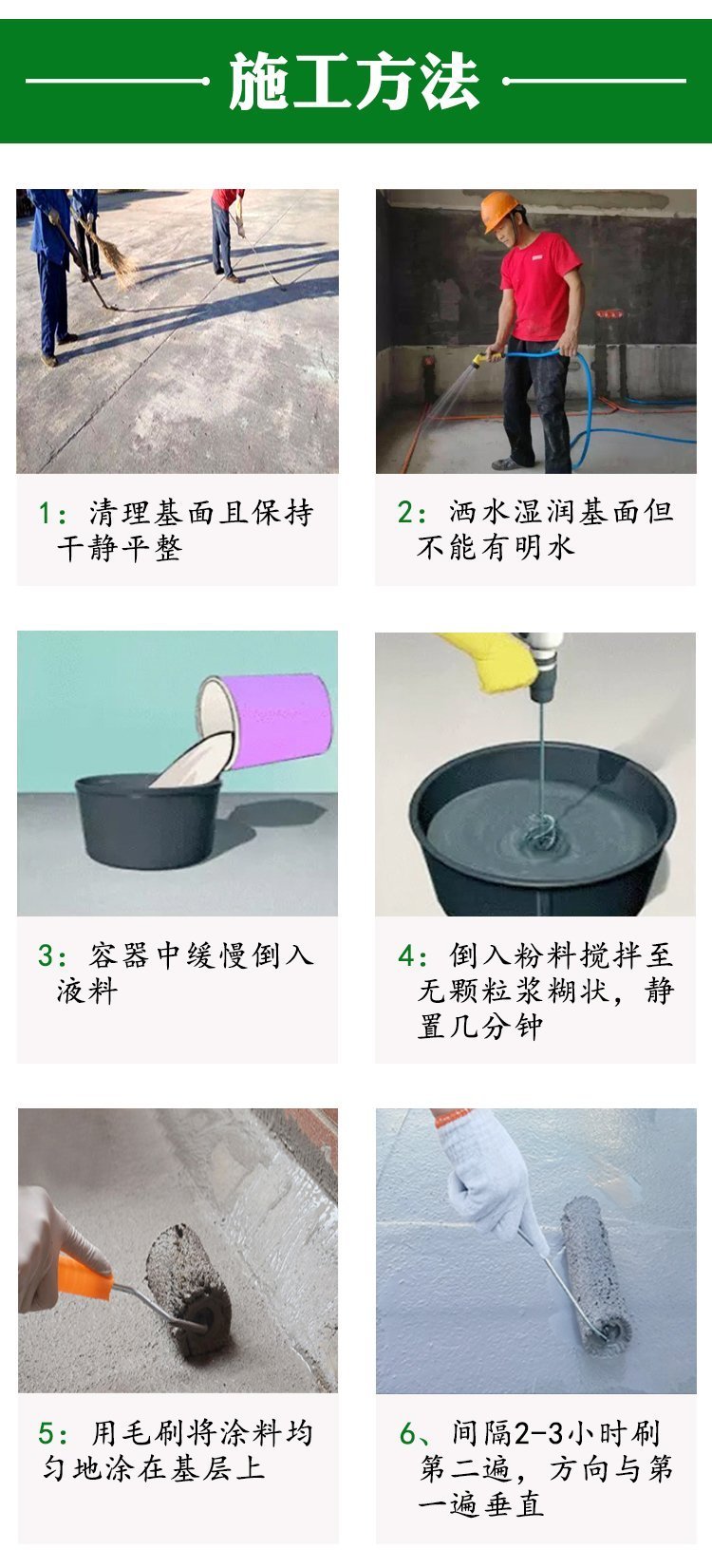 施工方法

1：清理基面且保持干静平整

2：洒水湿润基面但不能有明水

3：容器中缓慢倒入液料

4：倒入粉料搅拌至无颗粒浆糊状，静置几分钟

5：用毛刷将涂料均匀地涂在基层上

6、间隔2-3小时刷第二遍，方向与第一遍垂直