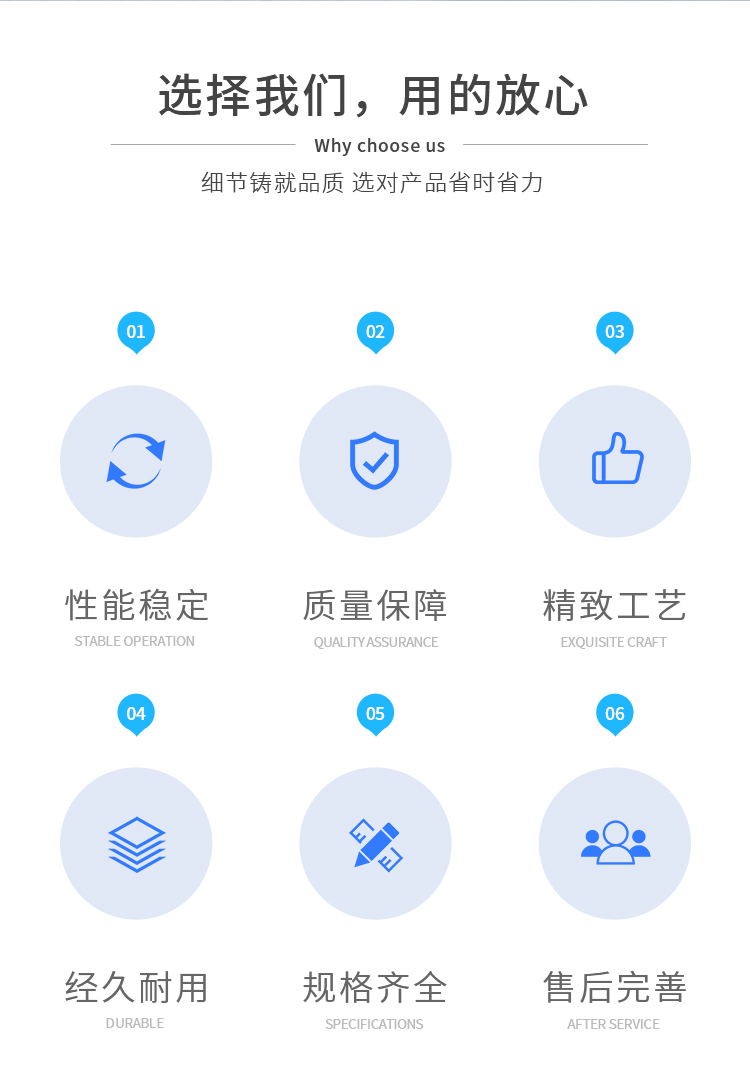 选择我们，用的放心

Why choose us

细节铸就品质 选对产品省时省力

01

性能稳定

STABLE OPERATION

02

质量保障

QUALITY ASSURANCE

03

精致工艺

EXQUISITE CRAFT

04

经久耐用

DURABLE

05

规格齐全

SPECIFICATIONS

06

售后完善

AFTER SERVICE