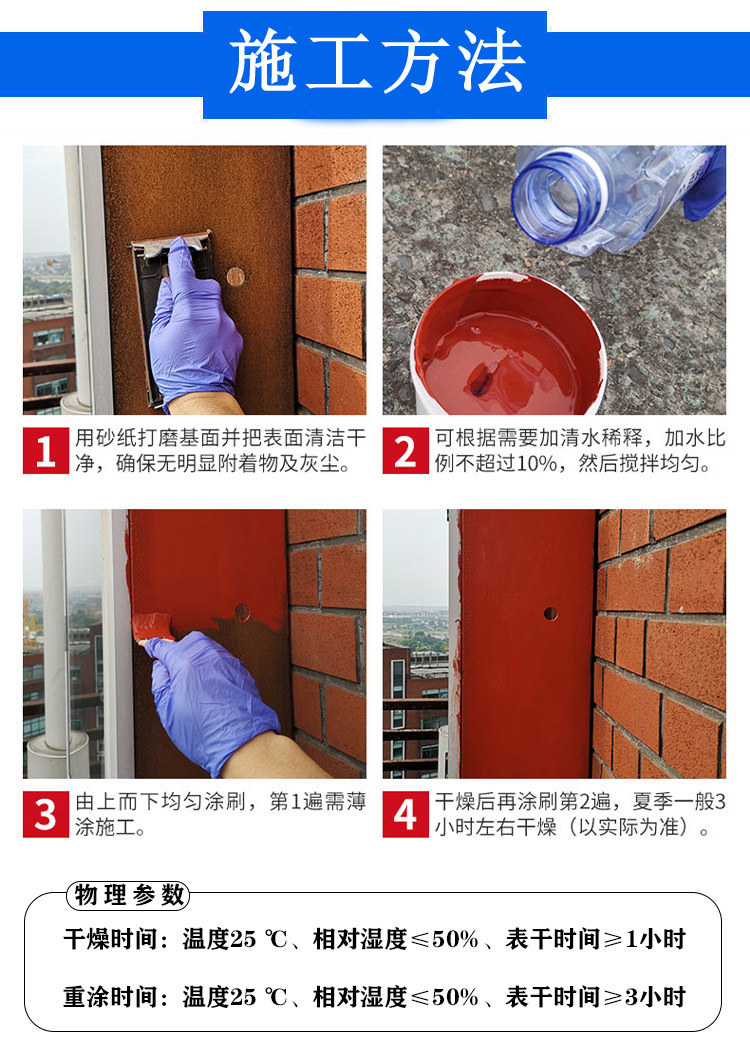 施工方法

1 用砂纸打磨基面并把表面清洁干净，确保无明显附着物及灰尘。

2 可根据需要加清水稀释，加水比例不超过10%，然后搅拌均匀。

3 由上而下均匀涂刷，第1遍需薄涂施工。

4 干燥后再涂刷第2遍，夏季一般3小时左右干燥（以实际为准）。

物理参数

干燥时间：温度25 ℃、相对湿度≤50%、表干时间≥1小时

重涂时间：温度25 ℃、相对湿度≤50%、表干时间≥3小时