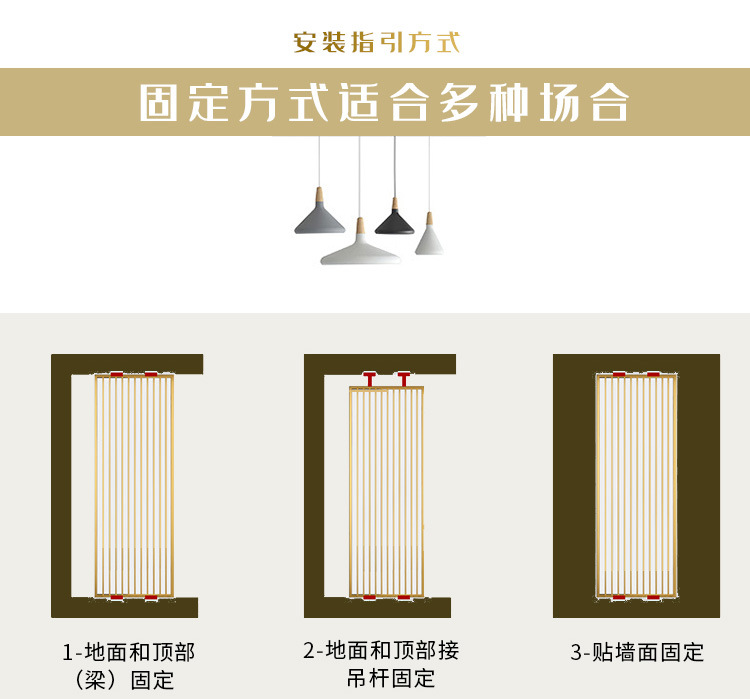 安装指引方式

固定方式适合多种场合

1-地面和顶部（梁）固定

2-地面和顶部接吊杆固定

3-贴墙面固定