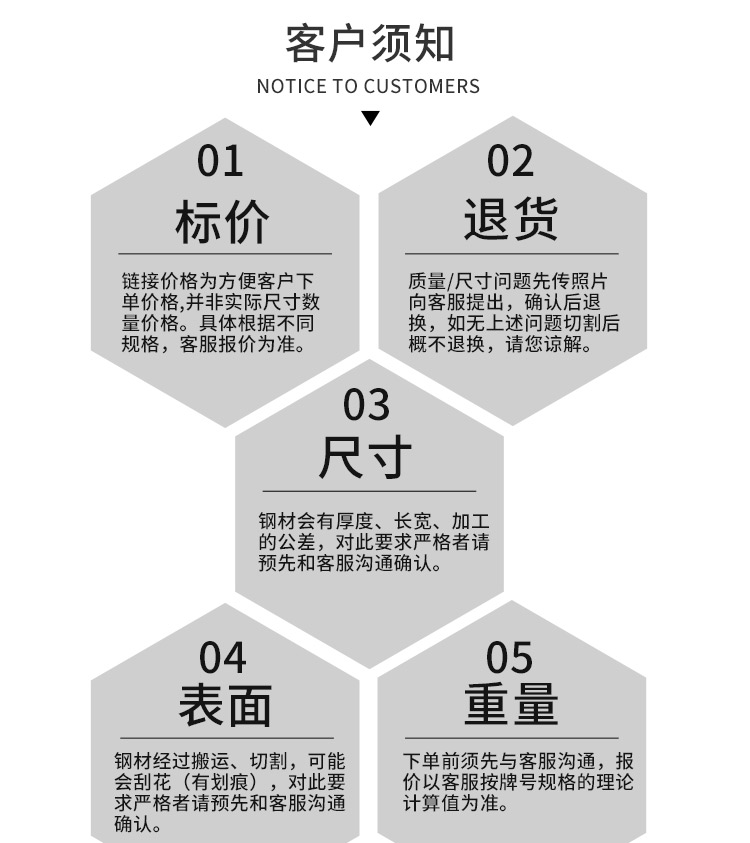 客户须知

NOTICE TO CUSTOMERS

01

标价

链接价格为方便客户下单价格,并非实际尺寸数量价格。具体根据不同规格，客服报价为准。

02

退货

质量/尺寸问题先传照片向客服提出，确认后退换，如无上述问题切割后概不退换，请您谅解。

03

尺寸

钢材会有厚度、长宽、加工的公差，对此要求严格者请预先和客服沟通确认。

04

表面

钢材经过搬运、切割，可能会刮花（有划痕），对此要求严格者请预先和客服沟通确认。

05

重量

下单前须先与客服沟通，报价以客服按牌号规格的理论计算值为准。