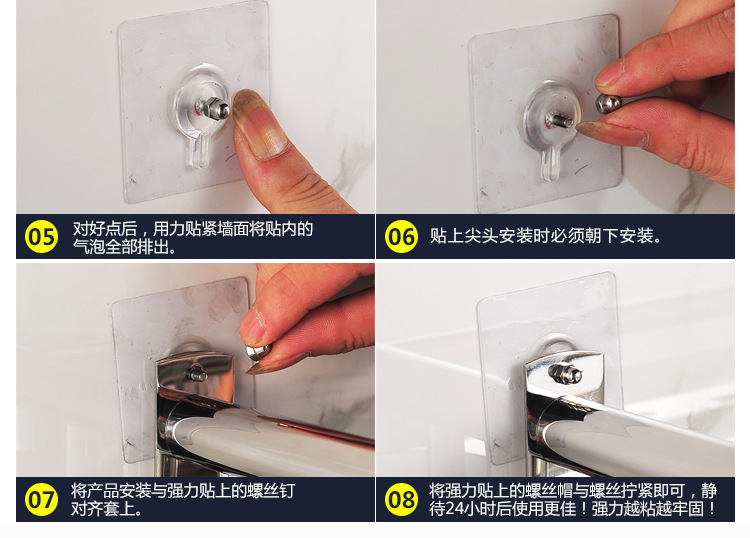 05 对好点后，用力贴紧墙面将贴内的气泡全部排出。

06 贴上尖头安装时必须朝下安装。

07 将产品安装与强力贴上的螺丝钉对齐套上。

08 将强力贴上的螺丝帽与螺丝拧紧即可，静待24小时后使用更佳！强力越粘越牢固！