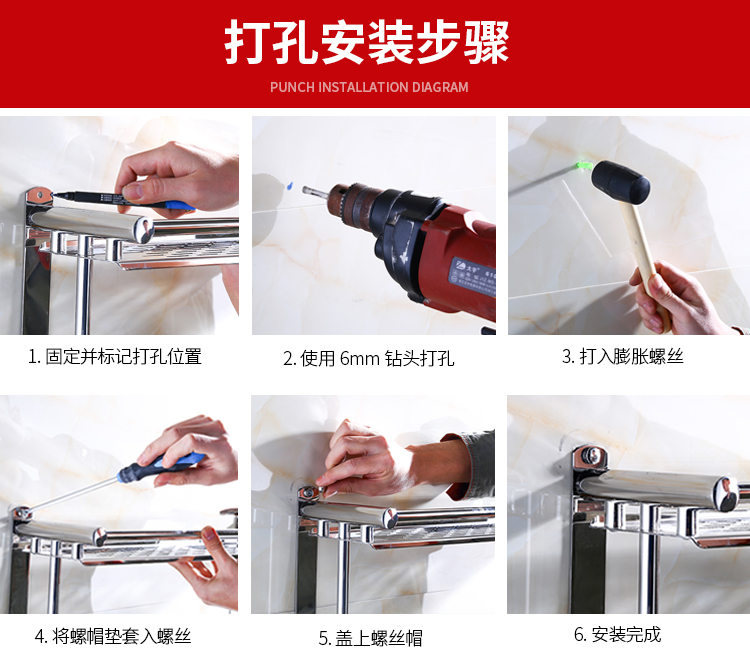 打孔安装步骤

PUNCH INSTALLATION DIAGRAM

1. 固定并标记打孔位置

2. 使用 6mm 钻头打孔

3. 打入膨胀螺丝

4. 将螺帽垫套入螺丝

5. 盖上螺丝帽

6. 安装完成