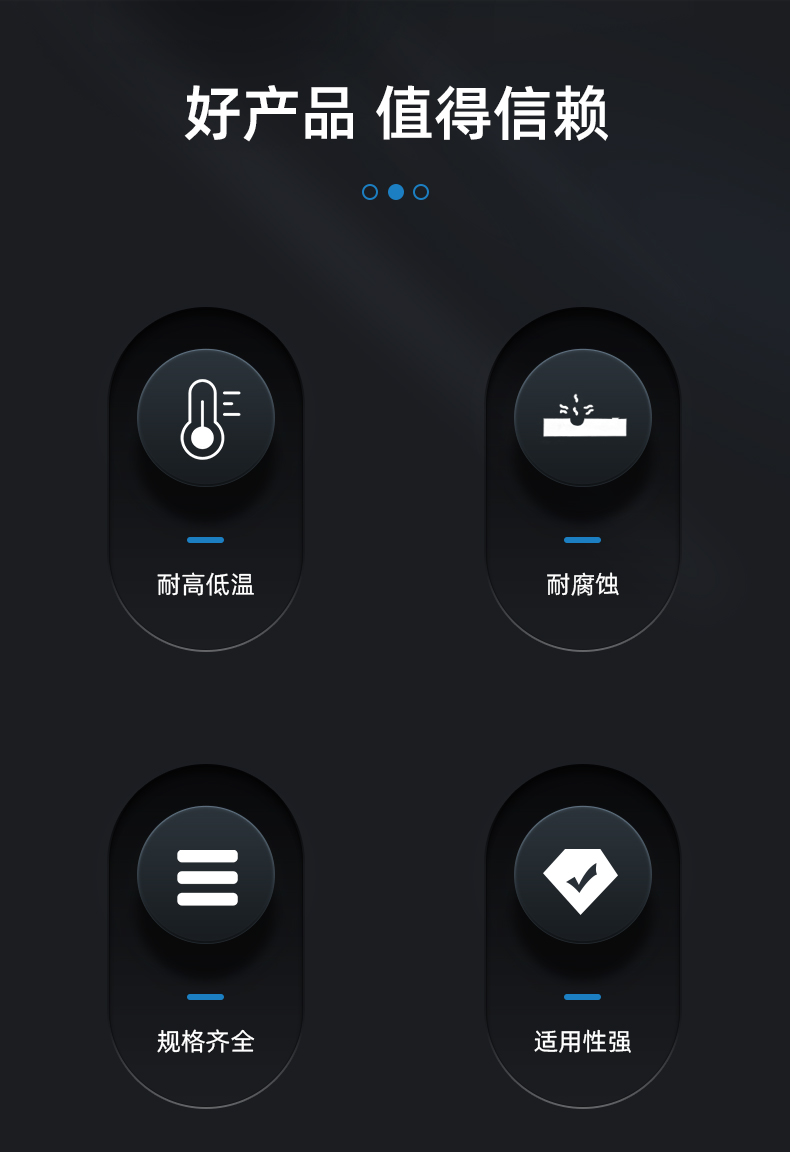 好产品 值得信赖

耐高低温

耐腐蚀

规格齐全

适用性强