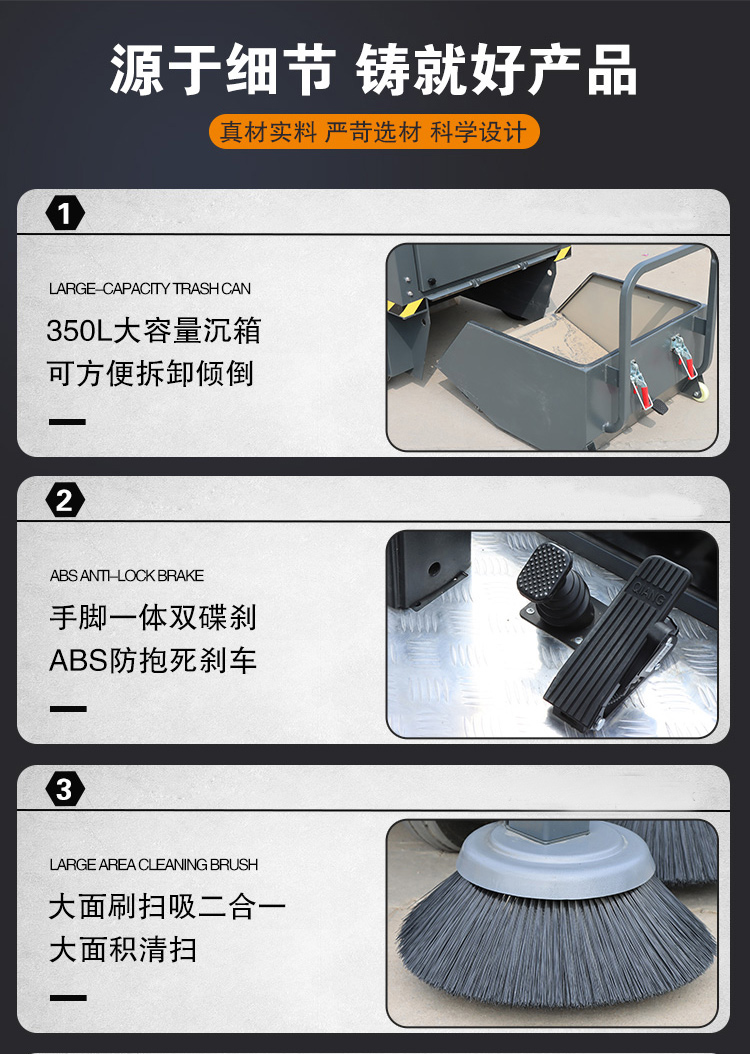 源于细节 铸就好产品

真材实料 严苛选材 科学设计

1

LARGE-CAPACITY TRASH CAN

350L大容量沉箱
可方便拆卸倾倒

2

ABS ANTI-LOCK BRAKE

手脚一体双碟刹
ABS防抱死刹车

3

LARGE AREA CLEANING BRUSH

大面刷扫吸二合一
大面积清扫