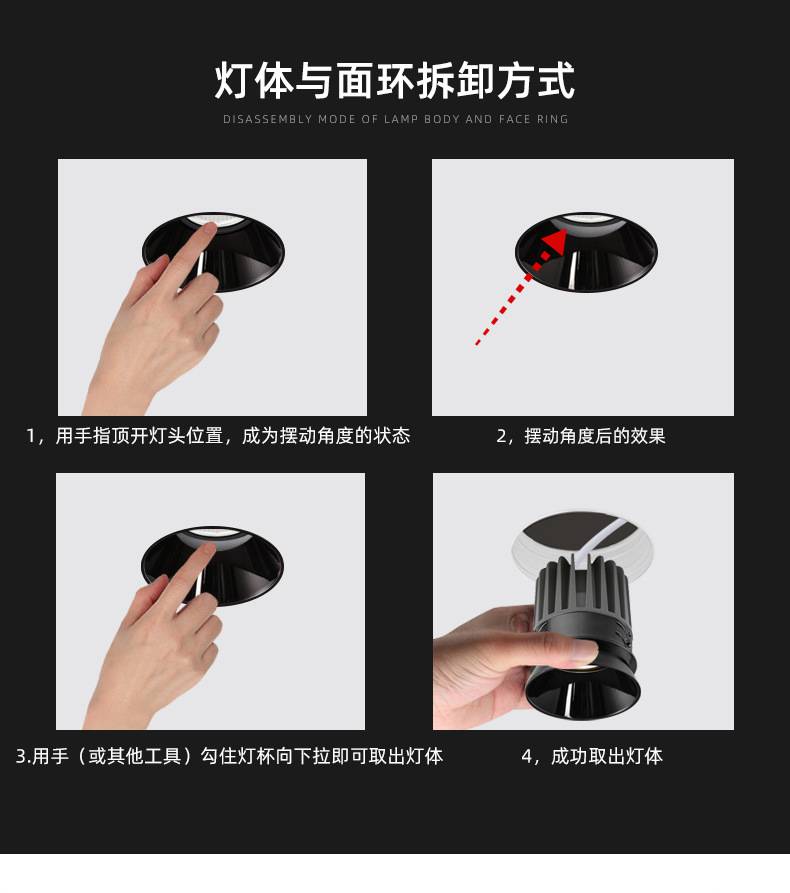 灯体与面环拆卸方式

DISASSEMBLY MODE OF LAMP BODY AND FACE RING

1，用手指顶开灯头位置，成为摆动角度的状态

2，摆动角度后的效果

3.用手（或其他工具）勾住灯杯向下拉即可取出灯体

4，成功取出灯体