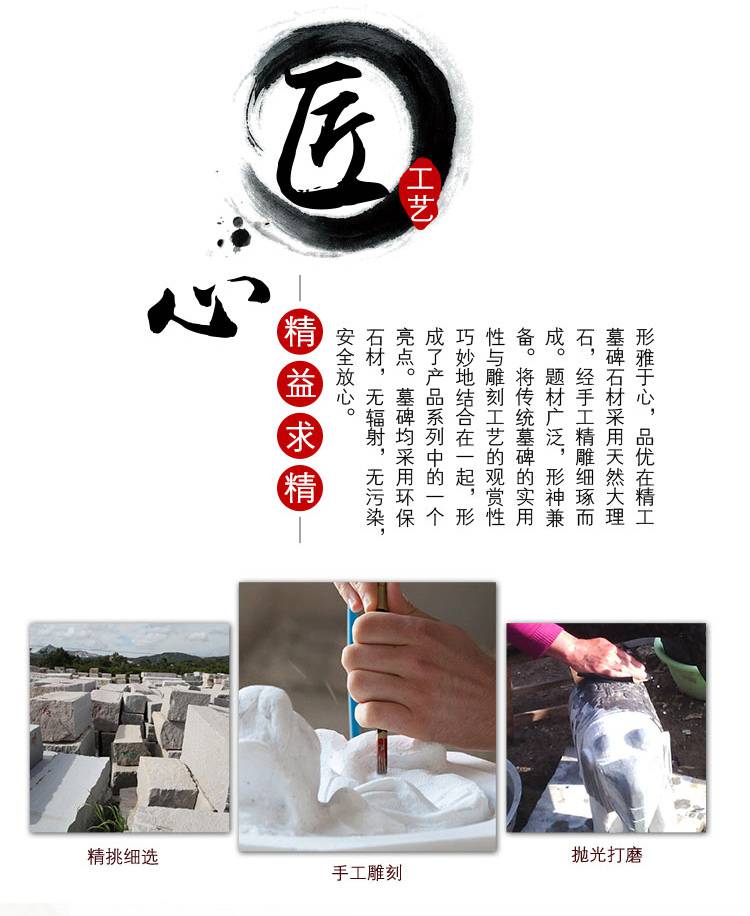 匠
工艺
心
精益求精

形雅于心，品优在精工墓碑石材采用天然大理石，经手工精雕细琢而成。题材广泛，形神兼备。将传统墓碑的实用性与雕刻工艺的观赏性巧妙地结合在一起，形成了产品系列中的一个亮点。墓碑均采用环保石材，无辐射，无污染，安全放心。

精挑细选
手工雕刻
抛光打磨