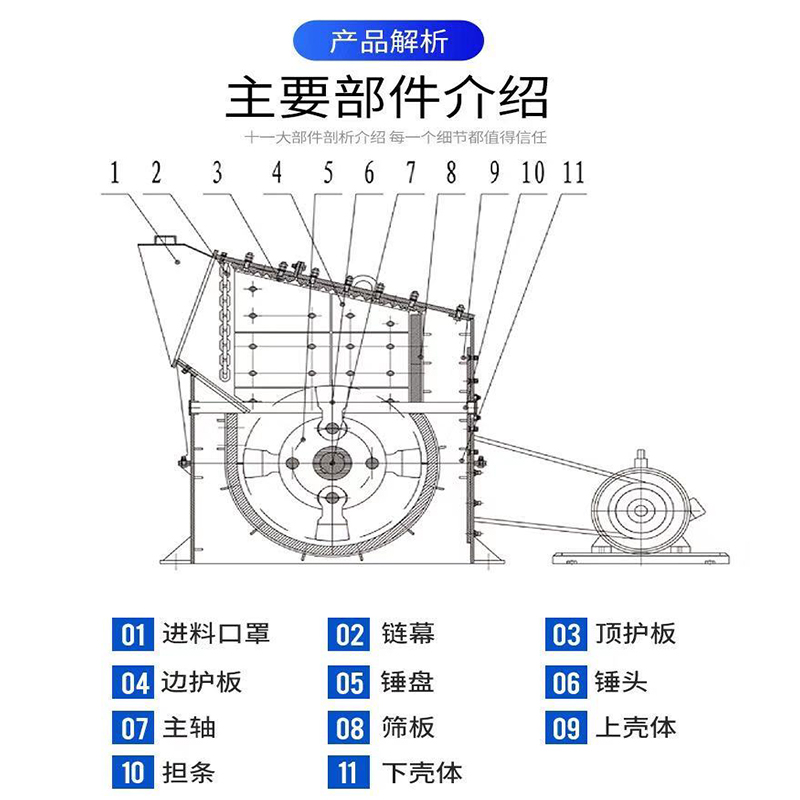 产品解析

主要部件介绍

十一大部件剖析介绍 每一个细节都值得信任

1 2 3 4 5 6 7 8 9 10 11

01 进料口罩
02 链幕
03 顶护板
04 边护板
05 锤盘
06 锤头
07 主轴
08 筛板
09 上壳体
10 担条
11 下壳体