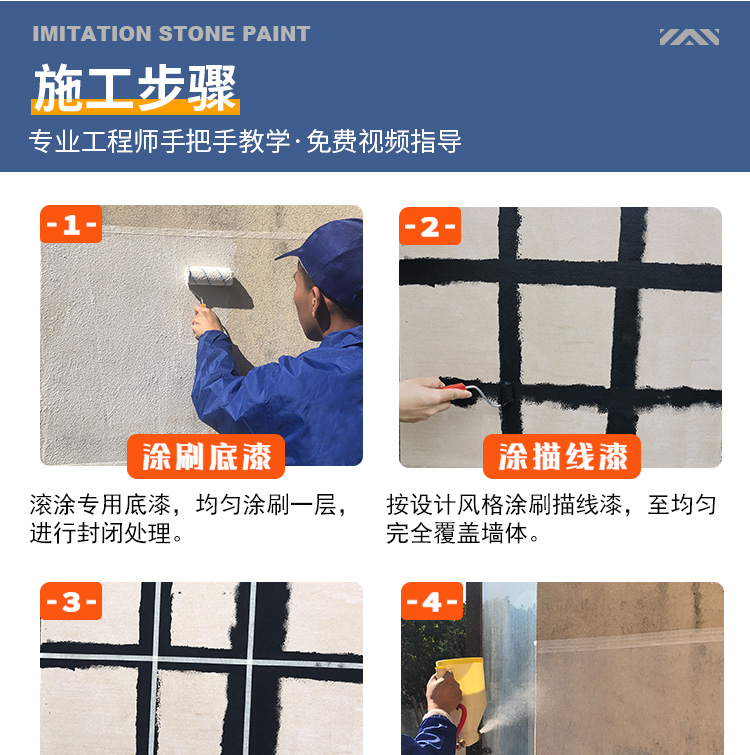 IMITATION STONE PAINT

施工步骤

专业工程师手把手教学·免费视频指导

-1-

涂刷底漆

滚涂专用底漆，均匀涂刷一层，进行封闭处理。

-2-

涂描线漆

按设计风格涂刷描线漆，至均匀完全覆盖墙体。

-3-

-4-