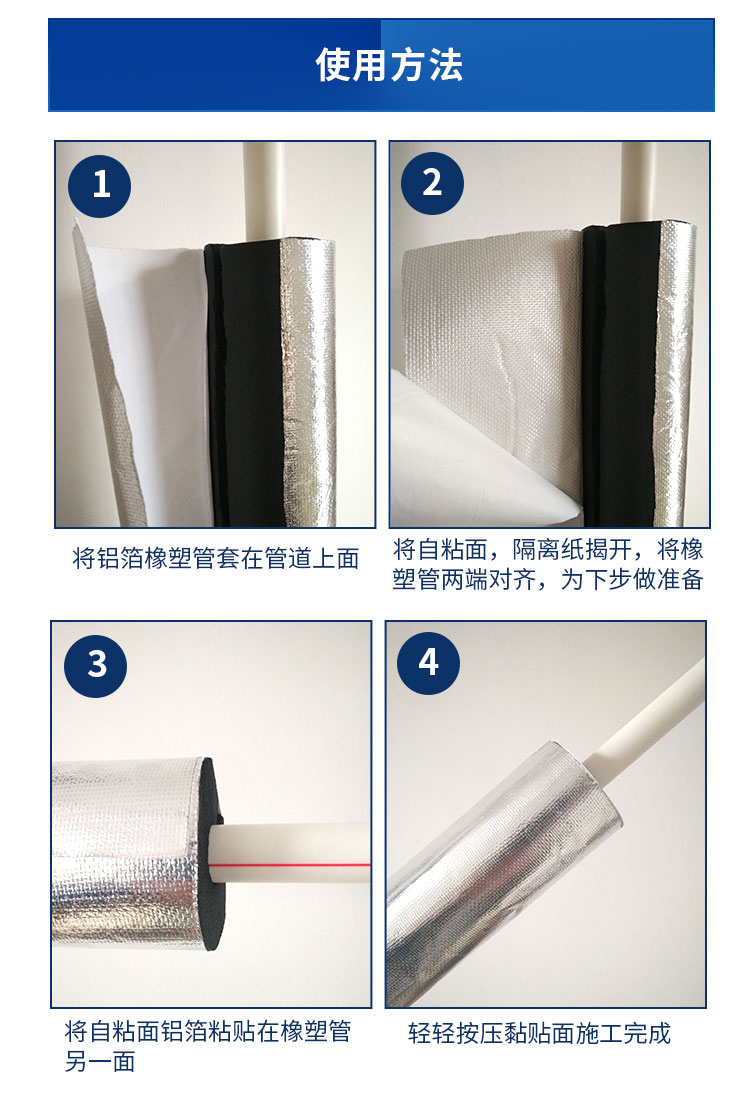 使用方法

1

将铝箔橡塑管套在管道上面

2

将自粘面，隔离纸揭开，将橡塑管两端对齐，为下步做准备

3

将自粘面铝箔粘贴在橡塑管另一面

4

轻轻按压黏贴面施工完成