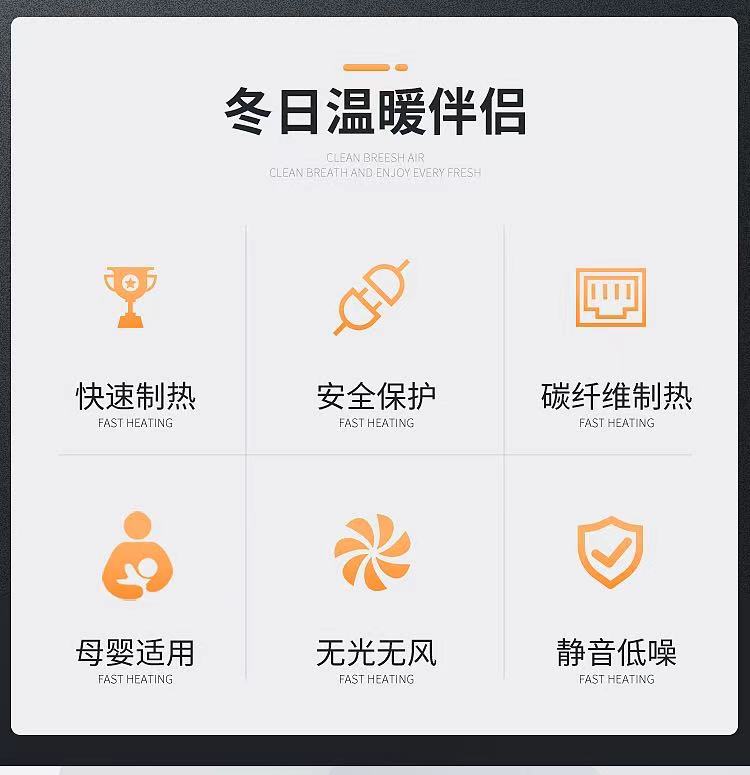 冬日温暖伴侣

CLEAN BREESH AIR
CLEAN BREATH AND ENJOY EVERY FRESH

快速制热
FAST HEATING

安全保护
FAST HEATING

碳纤维制热
FAST HEATING

母婴适用
FAST HEATING

无光无风
FAST HEATING

静音低噪
FAST HEATING