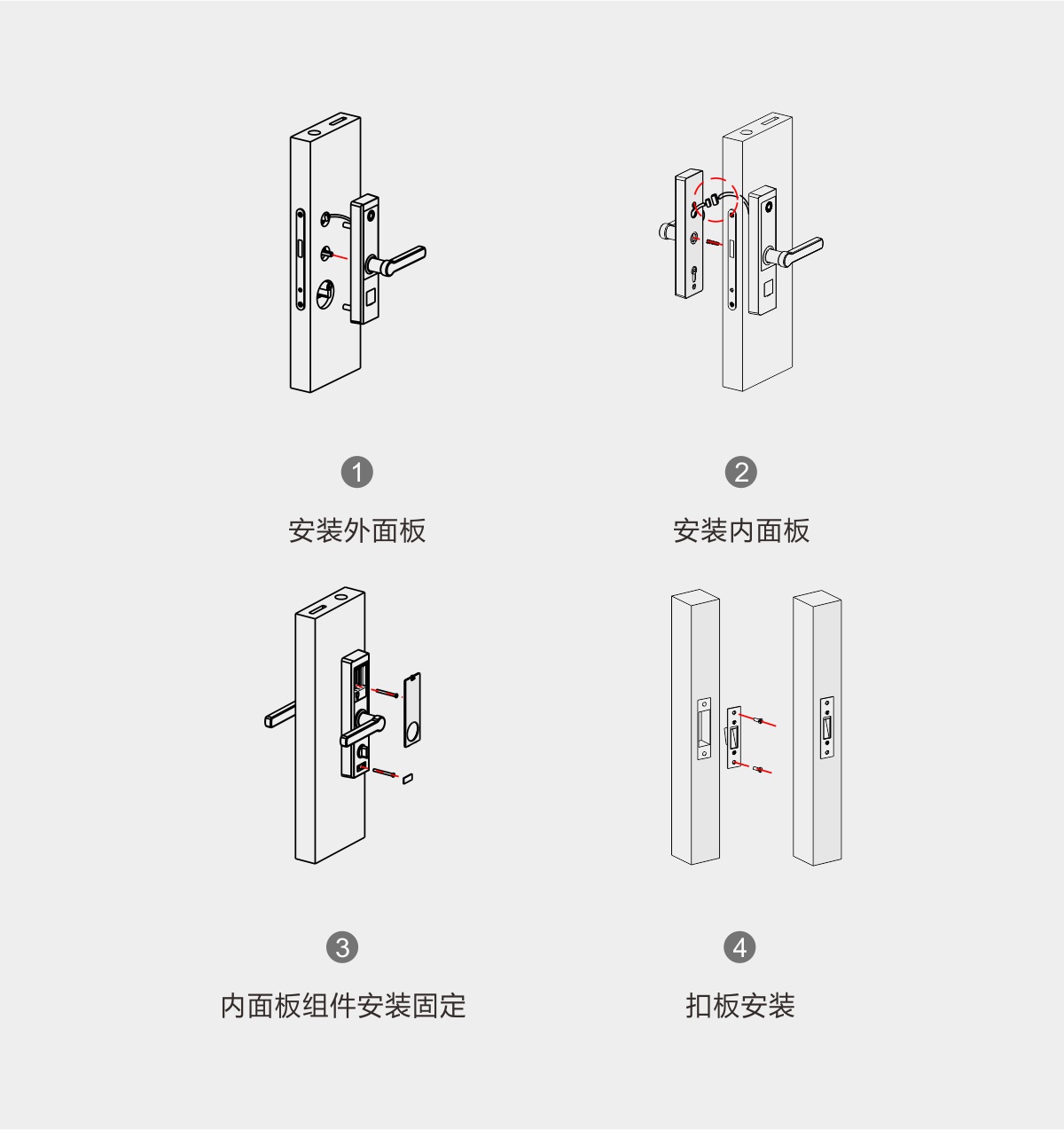 1

安装外面板

2

安装内面板

3

内面板组件安装固定

4

扣板安装