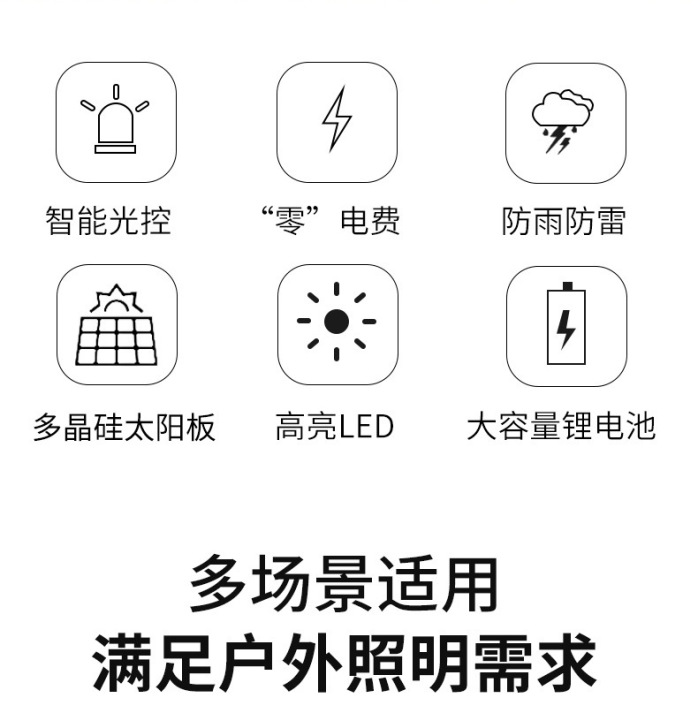 智能光控

“零”电费

防雨防雷

多晶硅太阳板

高亮LED

大容量锂电池

多场景适用

满足户外照明需求