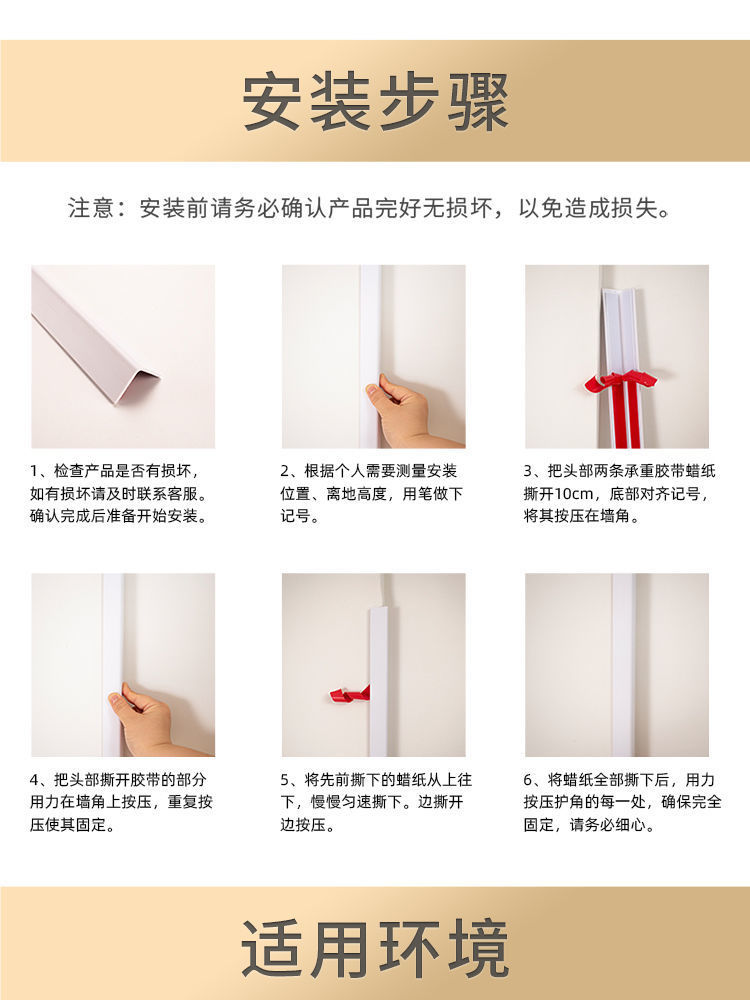 安装步骤

注意：安装前请务必确认产品完好无损坏，以免造成损失。

1、检查产品是否有损坏，如有损坏请及时联系客服。确认完成后准备开始安装。

2、根据个人需要测量安装位置、离地高度，用笔做下记号。

3、把头部两条承重胶带蜡纸撕开10cm，底部对齐记号，将其按压在墙角。

4、把头部撕开胶带的部分用力在墙角上按压，重复按压使其固定。

5、将先前撕下的蜡纸从上往下，慢慢匀速撕下。边撕开边按压。

6、将蜡纸全部撕下后，用力按压护角的每一处，确保完全固定，请务必细心。

适用环境